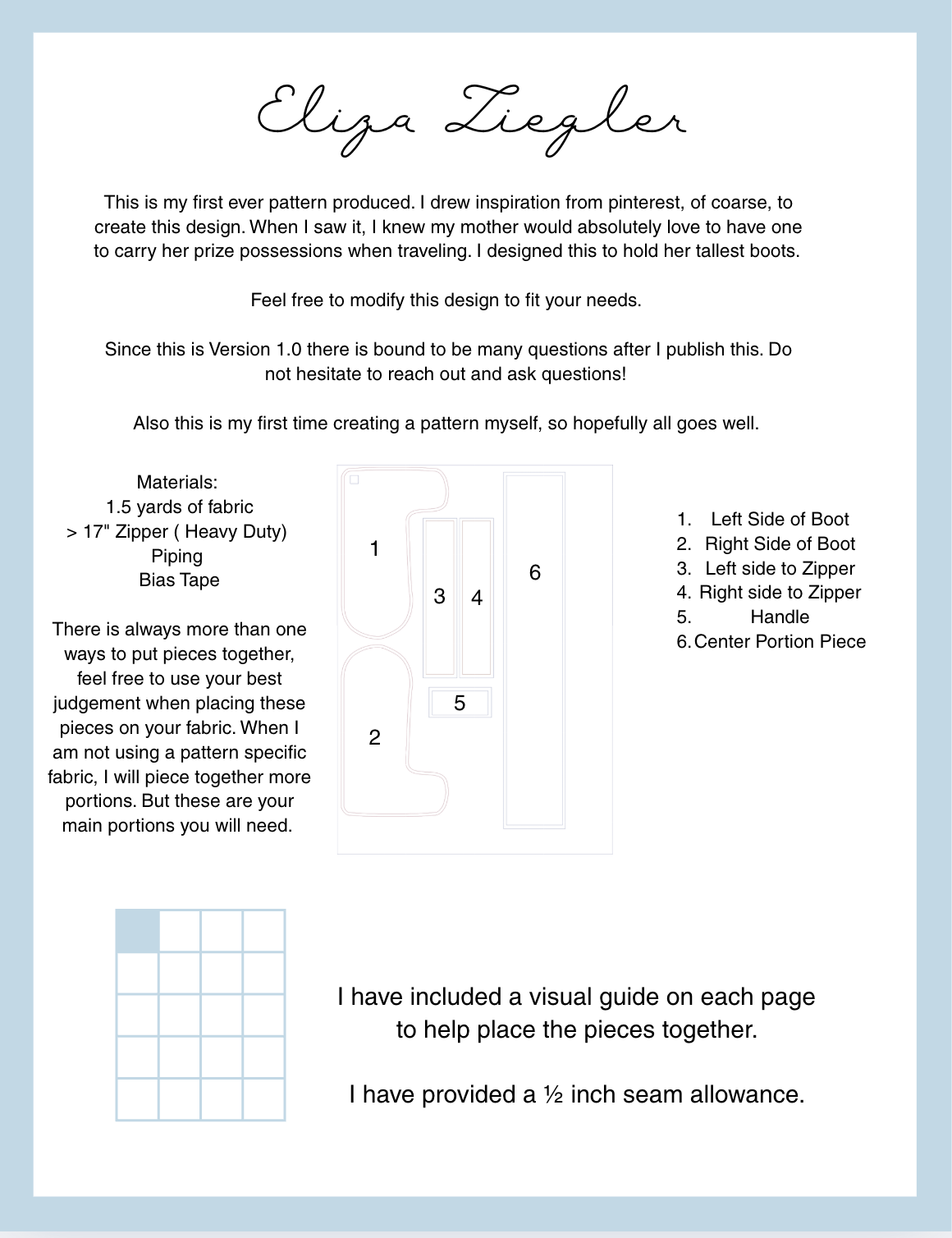 Eliza Ziegler

This is my first ever pattern produced. I drew inspiration from pinterest, of coarse, to create this design. When I saw it, I knew my mother would absolutely love to have one to carry her prize possessions when traveling. I designed this to hold her tallest boots.

Feel free to modify this design to fit your needs.

Since this is Version 1.0 there is bound to be many questions after I publish this. Do not hesitate to reach out and ask questions!

Also this is my first time creating a pattern myself, so hopefully all goes well.

Materials:
1.5 yards of fabric
> 17" Zipper ( Heavy Duty)
Piping
Bias Tape

There is always more than one ways to put pieces together, feel free to use your best judgement when placing these pieces on your fabric. When I am not using a pattern specific fabric, I will piece together more portions. But these are your main portions you will need.

1
3
4
6
5
2

1. Left Side of Boot
2. Right Side of Boot
3. Left side to Zipper
4. Right side to Zipper
5. Handle
6. Center Portion Piece

I have included a visual guide on each page to help place the pieces together.

I have provided a ½ inch seam allowance.